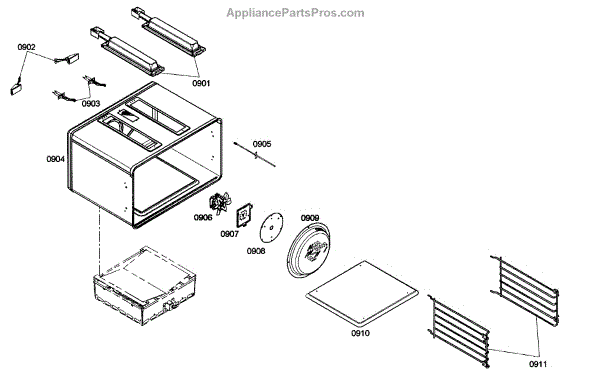 AppliancePartsPros.com

0902
0901
0903
0904
0905
0906
0907
0908
0909
0910
0911