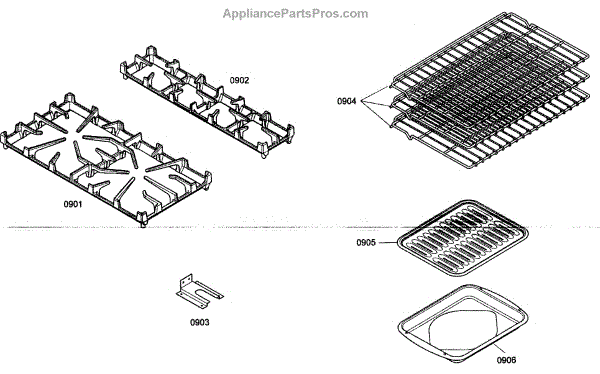 AppliancePartsPros.com

0902

0904

0901

0905

0903

0906