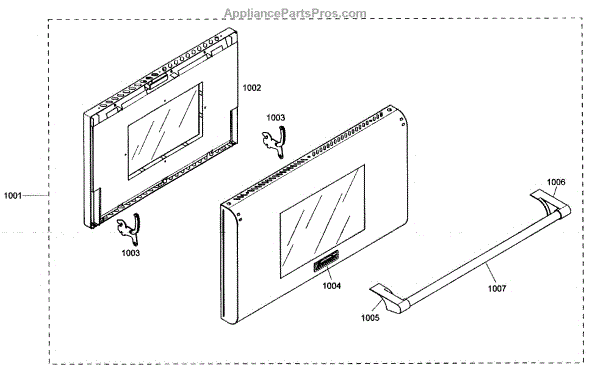 AppliancePartsPros.com

1002

1003

1001

1003

1006

1004

1007

1005