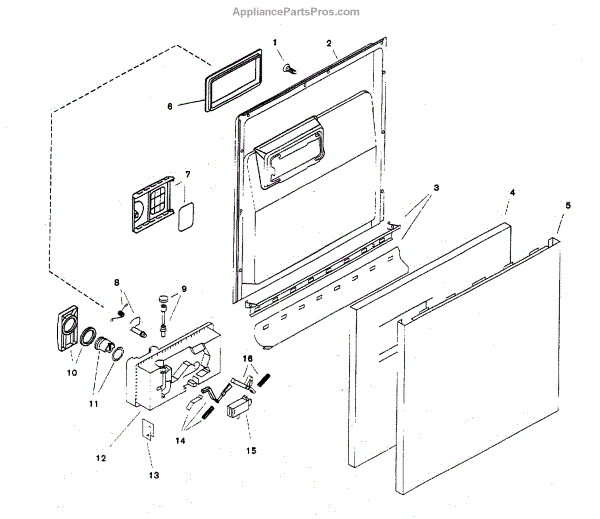 AppliancePartsPros.com

1
2
6
7
3
4
5
8
9
10
11
16
12
14
15
13