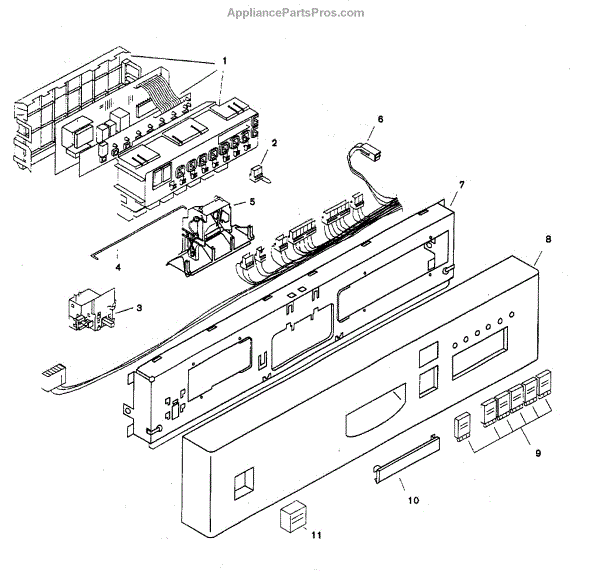 AppliancePartsPros.com

1
6
2
7
5
8
4
3
9
10
11