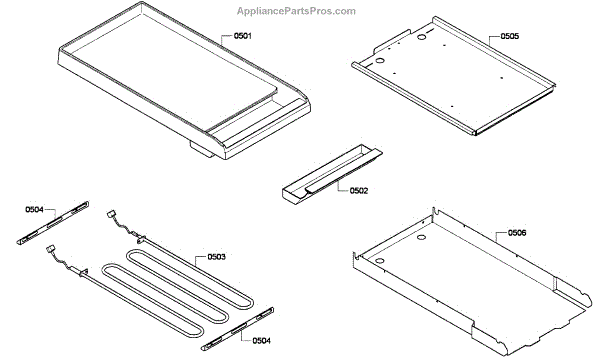 AppliancePartsPros.com

0501

0505

0502

0504

0503

0506

0504