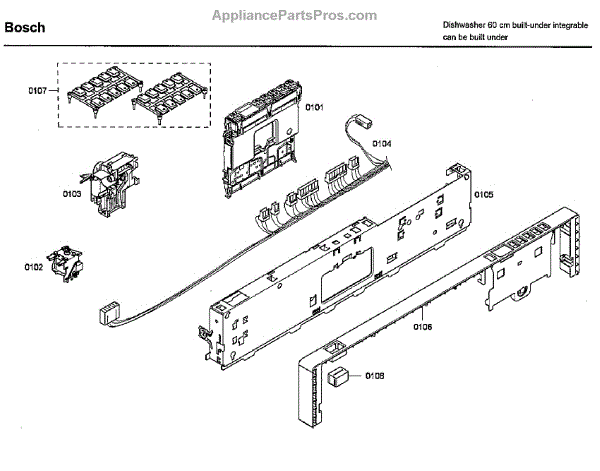 AppliancePartsPros.com

Bosch

Dishwasher 60 cm built-under integrable can be built under

0107

0101

0104

0103

0105

0102

0106

0108