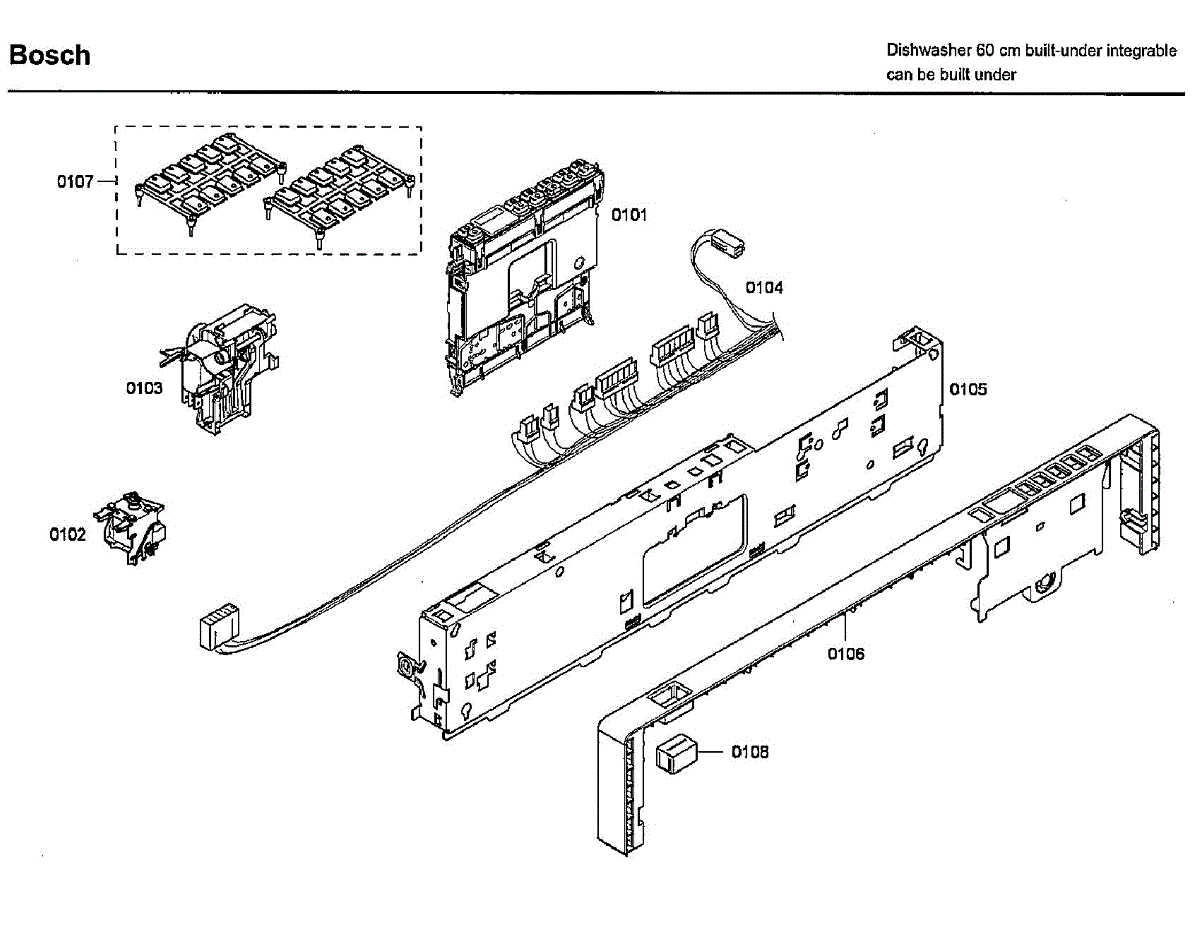 Bosch

Dishwasher 60 cm built-under integrable
can be built under

0107

0101

0104

0103

0105

0102

0106

0108