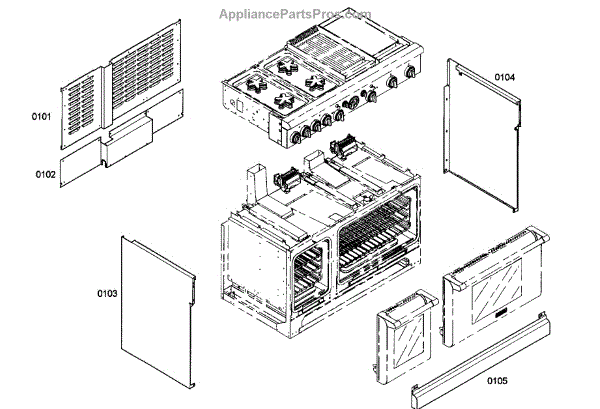 AppliancePartsPros.com

0101

0102

0103

0104

0105