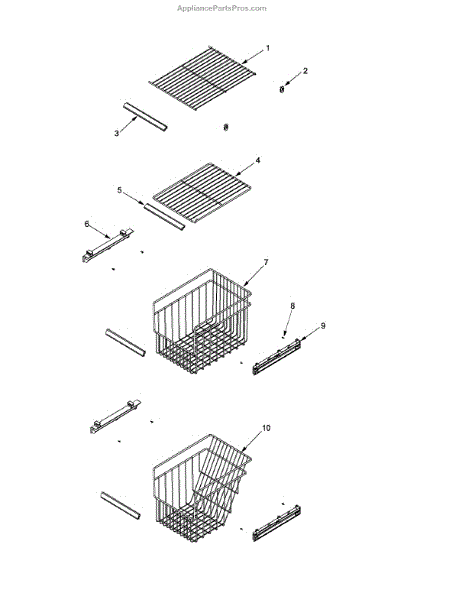 AppliancePartsPros.com

1
2
3
4
5
6
7
8
9
10