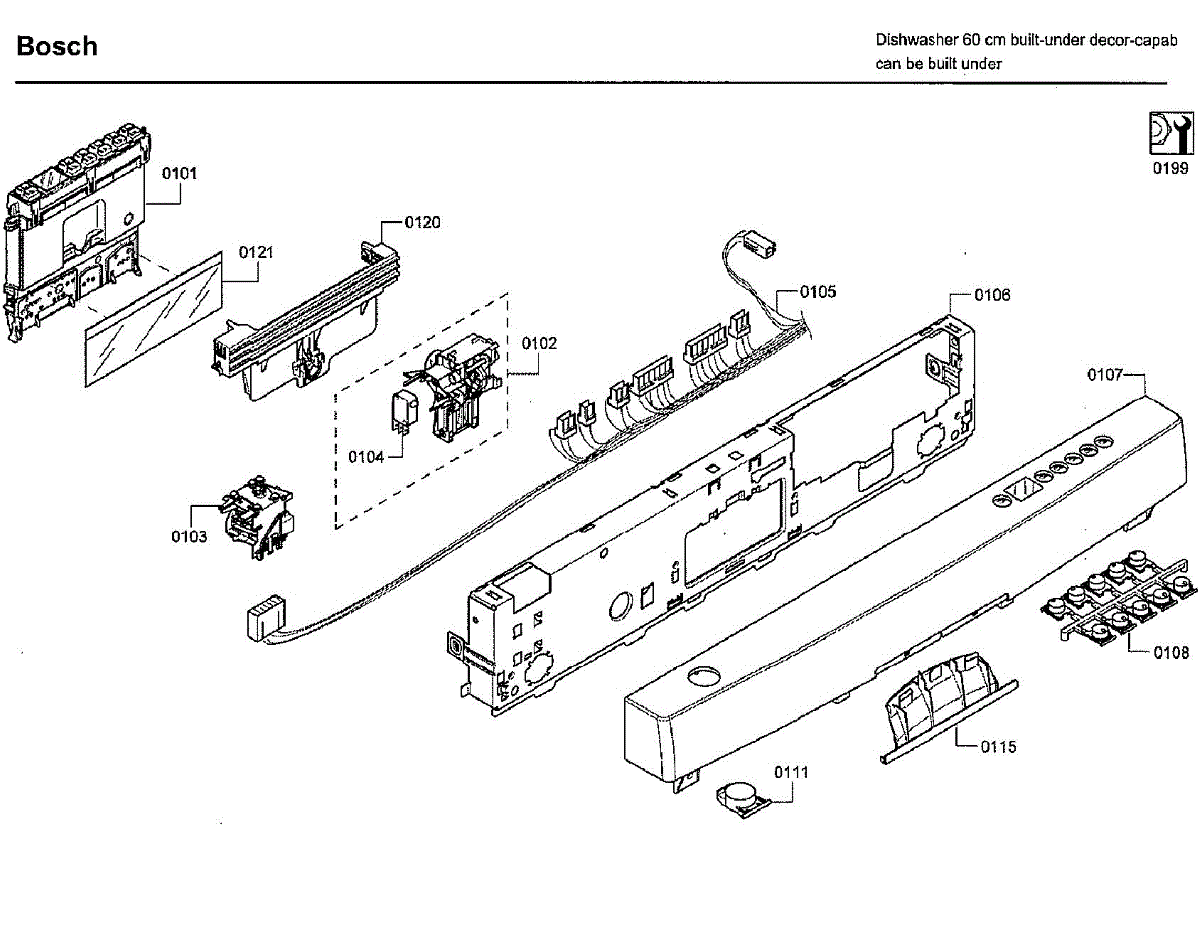 Bosch

Dishwasher 60 cm built-under decor-capab
can be built under

0199

0101

0121

0120

0102

0104

0103

0105

0106

0107

0108

0115

0111