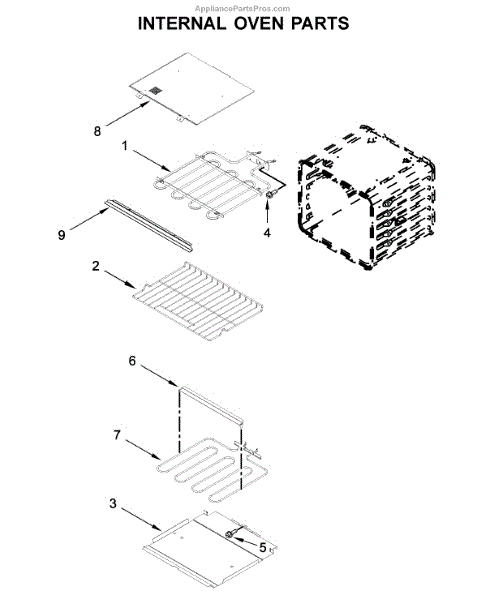 AppliancePartsPros.com
INTERNAL OVEN PARTS

8
1
9
4
2
6
7
3
5