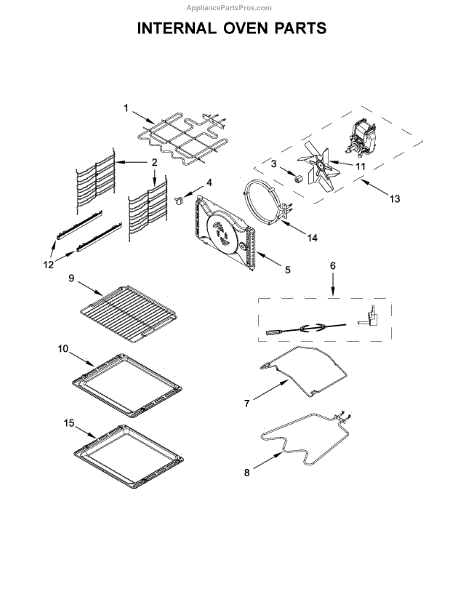 AppliancePartsPros.com

INTERNAL OVEN PARTS

1
2
3
4
11
13
14
12
5
9
6
10
7
15
8