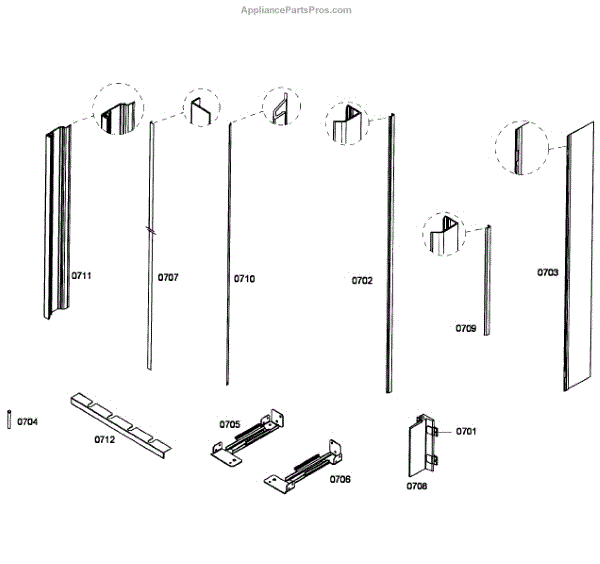 AppliancePartsPros.com

0711
0707
0710
0702
0703
0709
0704
0712
0705
0706
0701
0708