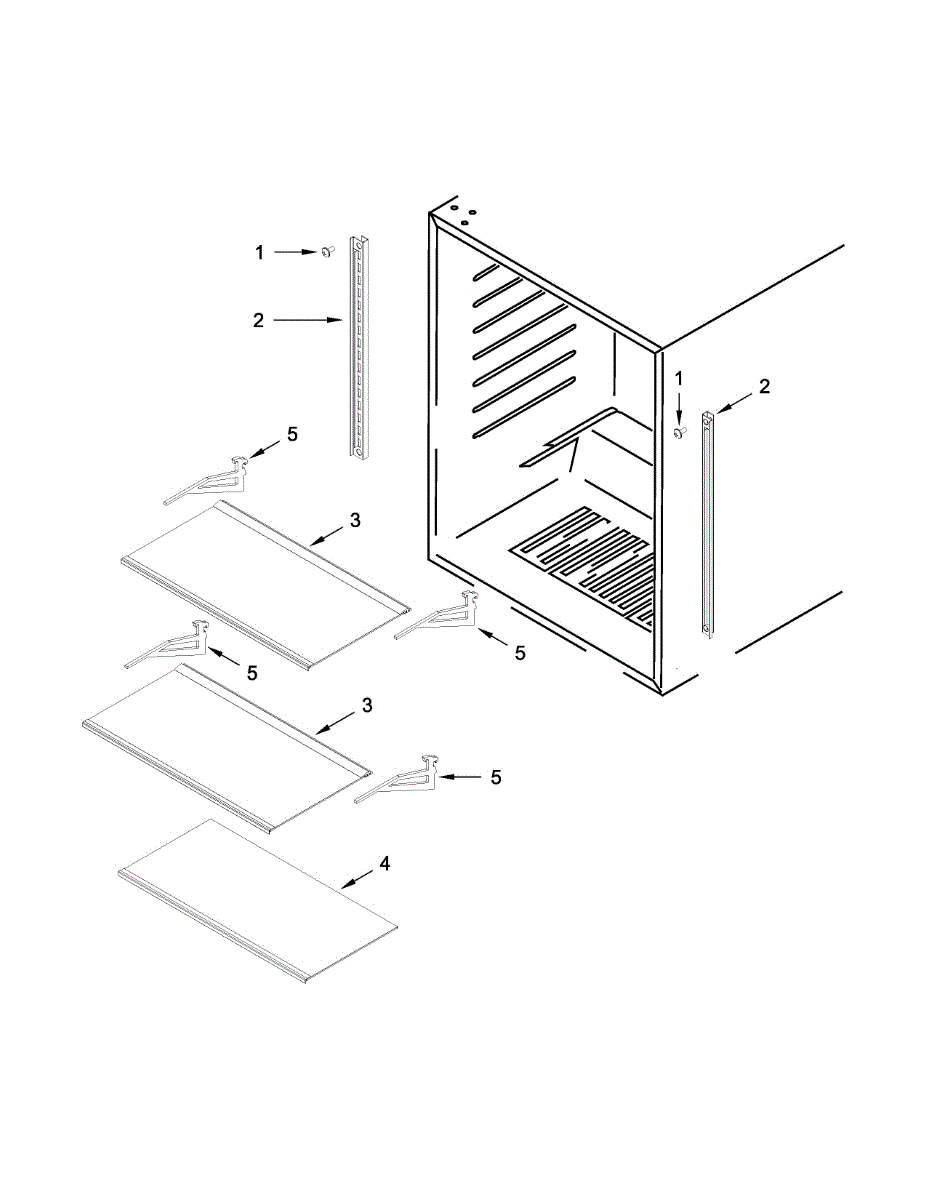 1
2
1
2
5
3
5
5
3
5
4