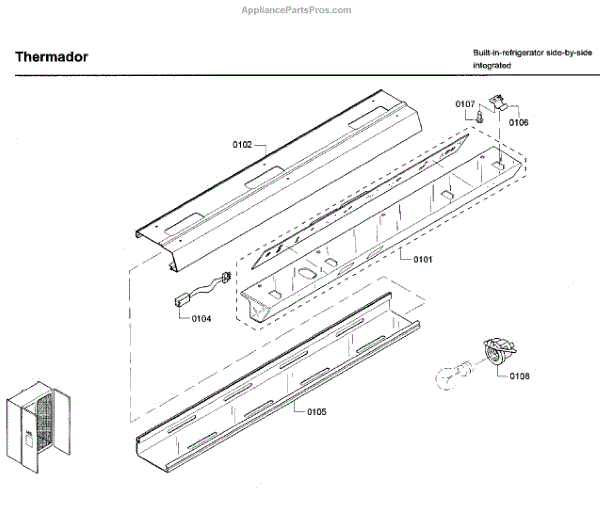 AppliancePartsPros.com

Thermador

Built-in-refrigerator side-by-side integrated

0107

0106

0102

0101

0104

0108

0105