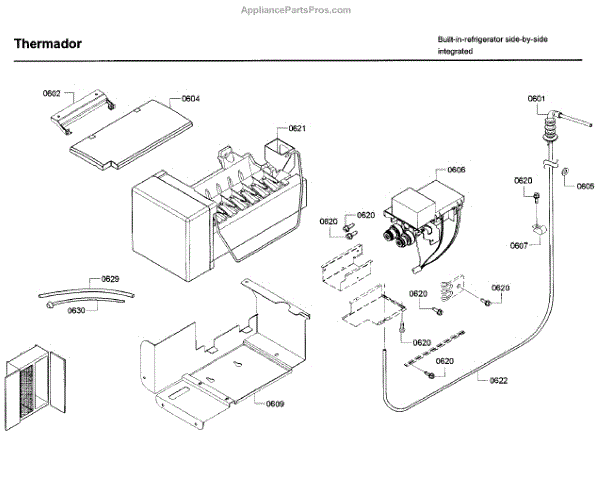 AppliancePartsPros.com

Thermador

Built-in-refrigerator side-by-side integrated

0602
0604
0621
0601
0606
0620
0605
0620
0620
0607
0629
0630
0620
0620
0620
0620
0622
0609