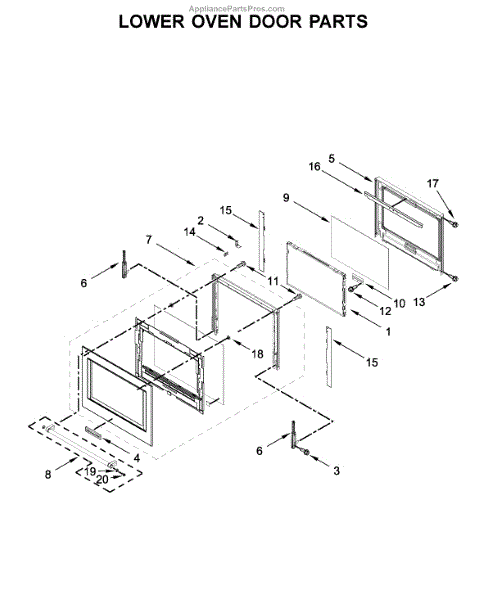 AppliancePartsPros.com
LOWER OVEN DOOR PARTS

5
16
17
9
15
2
14
7
6
11
10
12
13
1
18
15
4
6
3
8
19
20