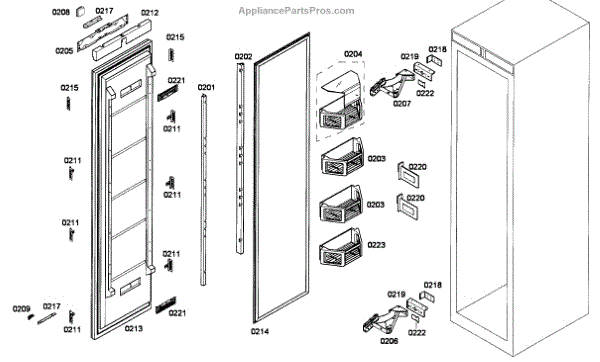 AppliancePartsPros.com

0208
0217
0212
0205
0215
0215
0221
0201
0211
0211
0211
0211
0211
0209
0217
0211
0213
0221
0202
0214
0204
0203
0203
0223
0219
0218
0222
0207
0220
0220
0219
0218
0222
0206