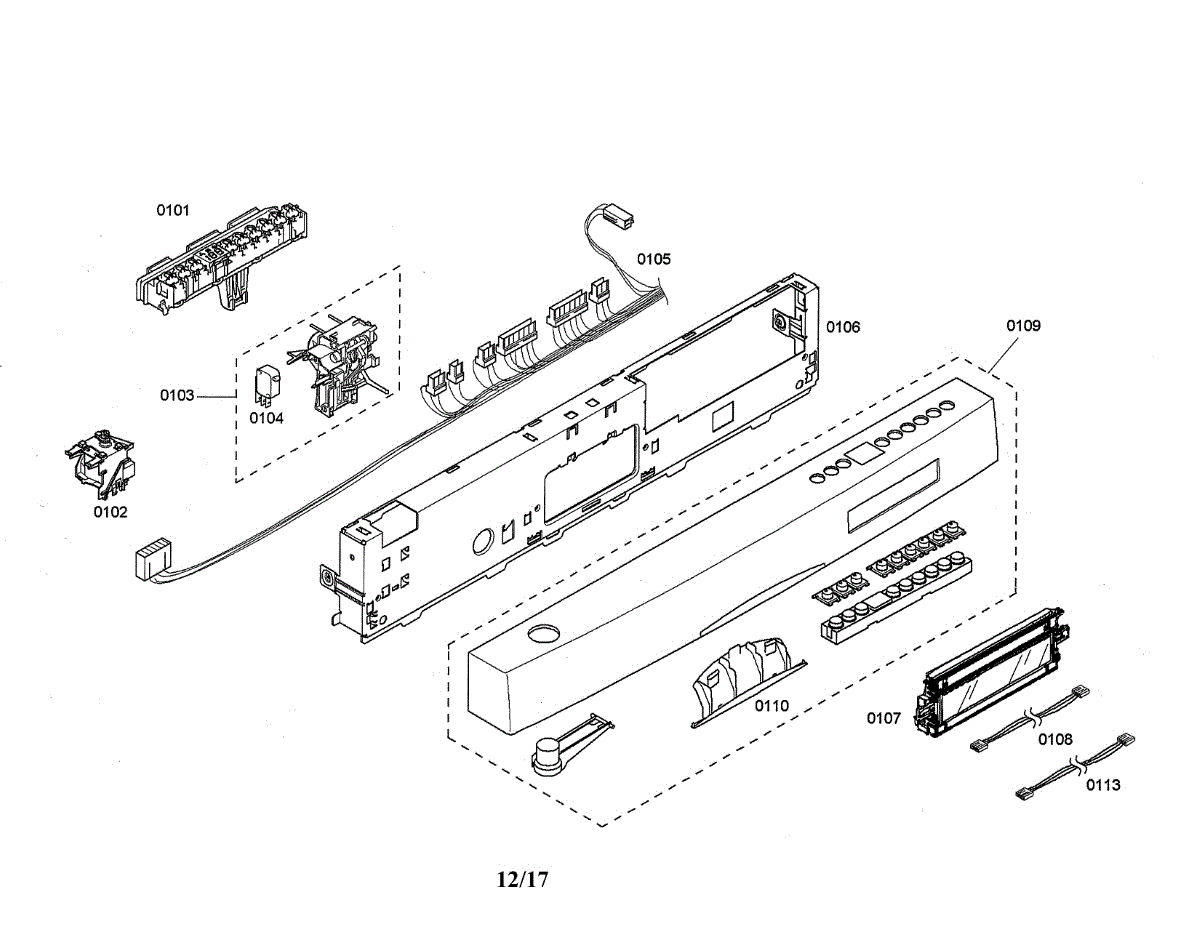 0101

0105

0106

0109

0103

0104

0102

0110

0107

0108

0113

12/17