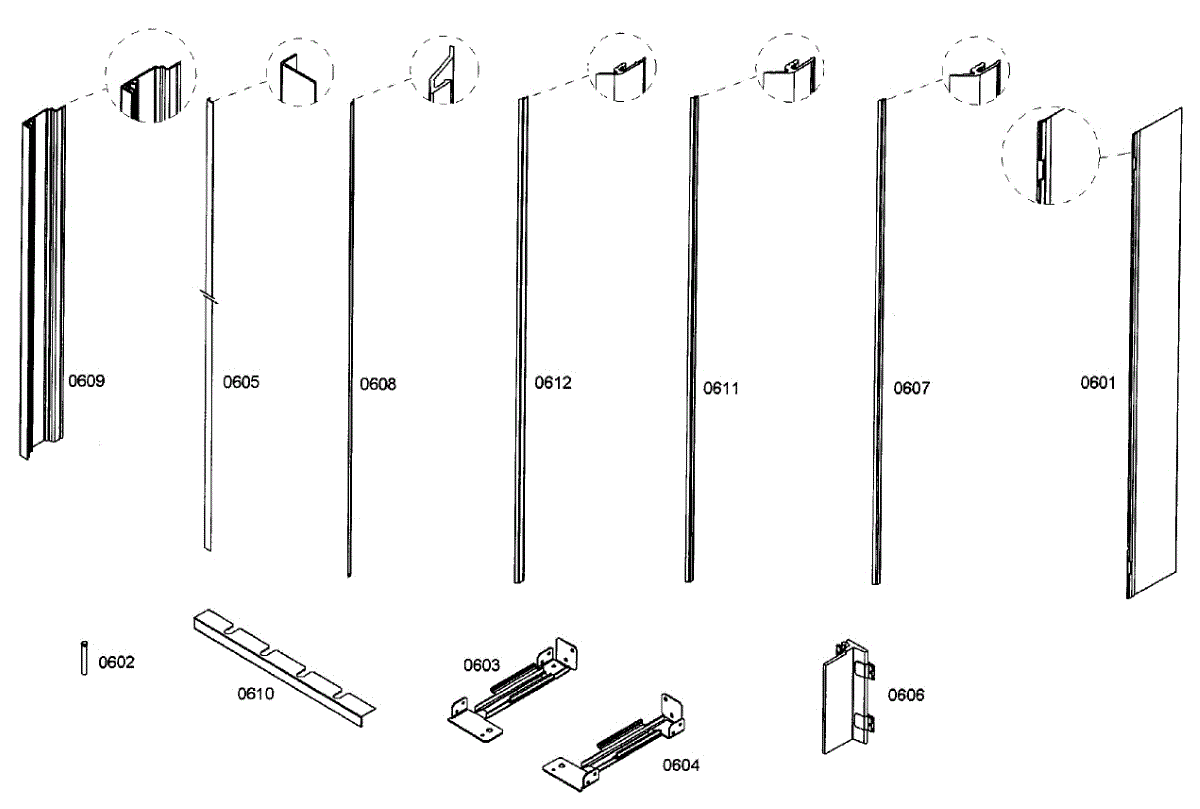 0609
0605
0608
0612
0611
0607
0601
0602
0610
0603
0604
0606