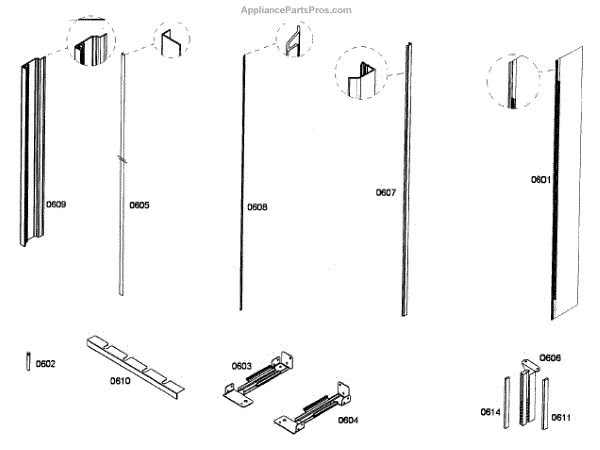 AppliancePartsPros.com

0609
0605
0608
0607
0601
0602
0610
0603
0604
0606
0614
0611