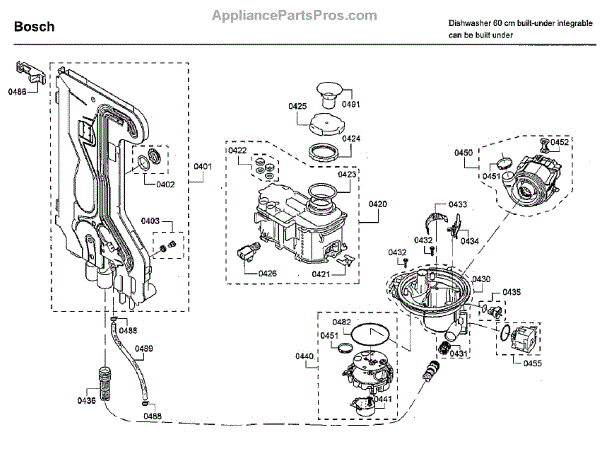 Bosch

AppliancePartsPros.com

Dishwasher 60 cm built-under integrable can be built under

0486
0401
0402
0403
0488
0489
0436
0488
0425
0491
0424
0422
0423
0420
0426
0421
0450
0452
0451
0433
0432
0434
0432
0430
0435
0482
0451
0440
0441
0431
0455