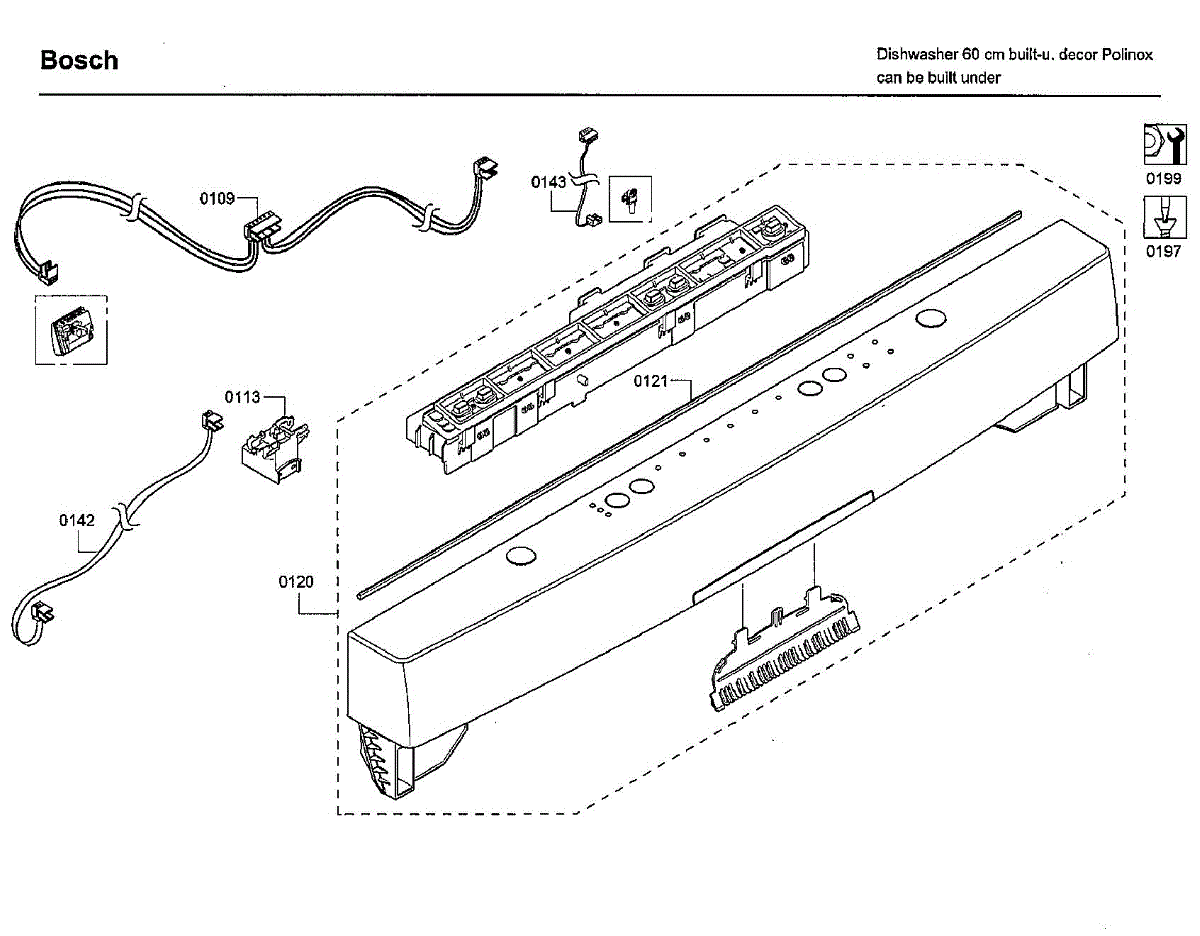 Bosch

Dishwasher 60 cm built-u. decor Polinox
can be built under

0199

0197

0109

0143

0113

0121

0142

0120