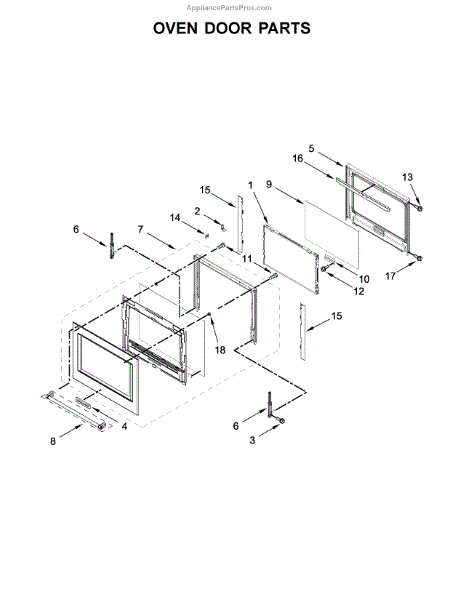 AppliancePartsPros.com

OVEN DOOR PARTS

5
16
13
15
1
9
2
14
6
7
11
10
12
17
15
18
4
8
6
3