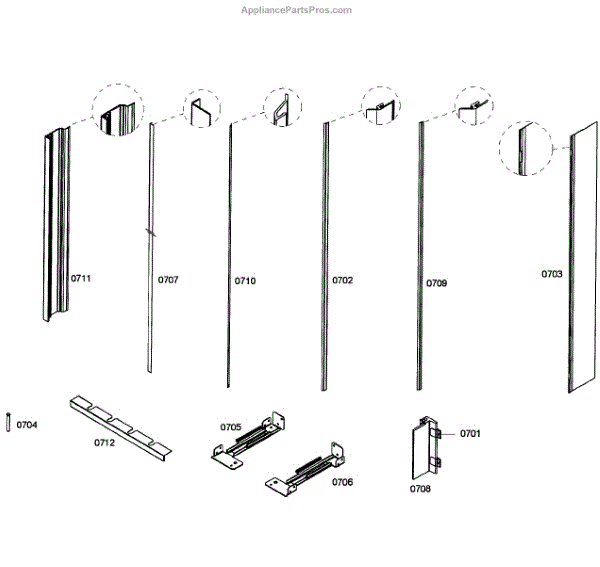 AppliancePartsPros.com

0711
0707
0710
0702
0709
0703

0704
0712
0705
0706
0701
0708