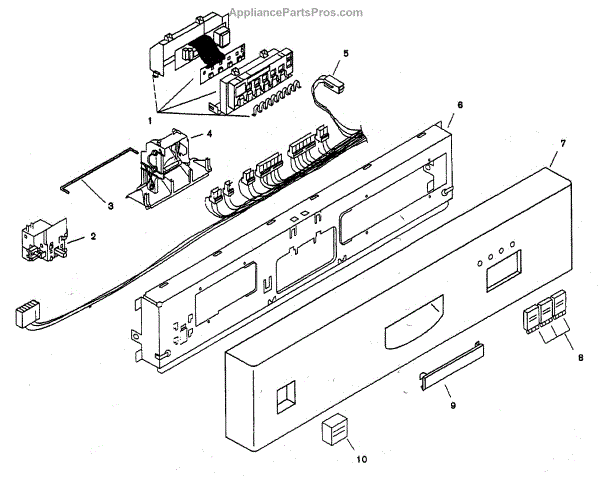 AppliancePartsPros.com

5

6

1

4

7

3

2

8

9

10