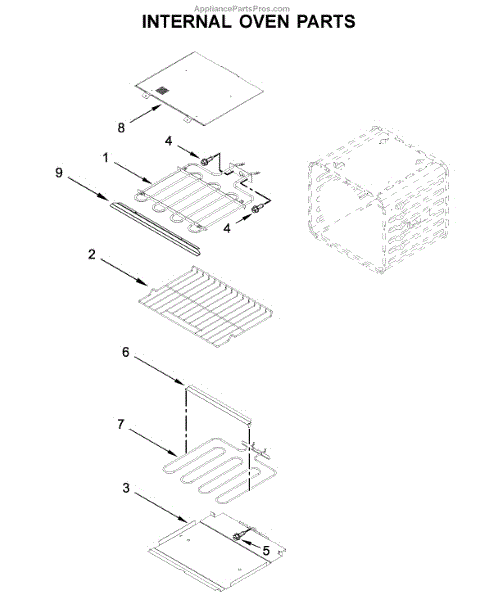 AppliancePartsPros.com
INTERNAL OVEN PARTS

8
4
1
9
4
2
6
7
3
5