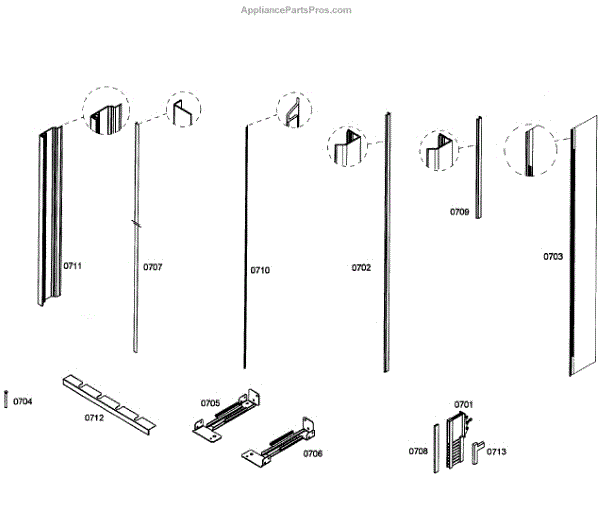 AppliancePartsPros.com

0709

0711

0707

0710

0702

0703

0704

0712

0705

0706

0701

0708

0713