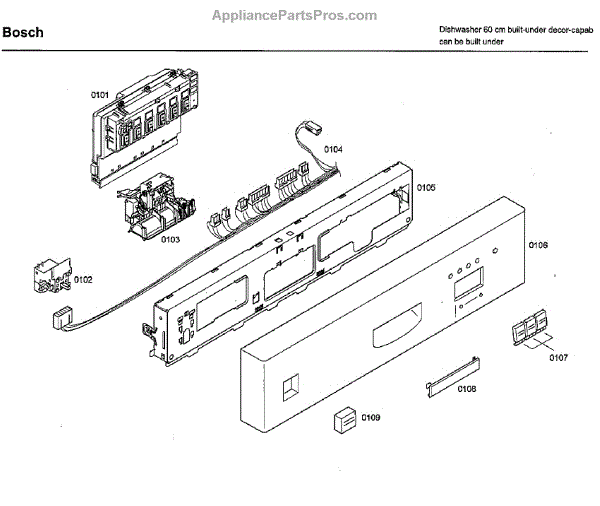 AppliancePartsPros.com

Bosch

Dishwasher 60 cm built-under decor-capab can be built under

0101

0104

0105

0103

0106

0102

0107

0108

0109