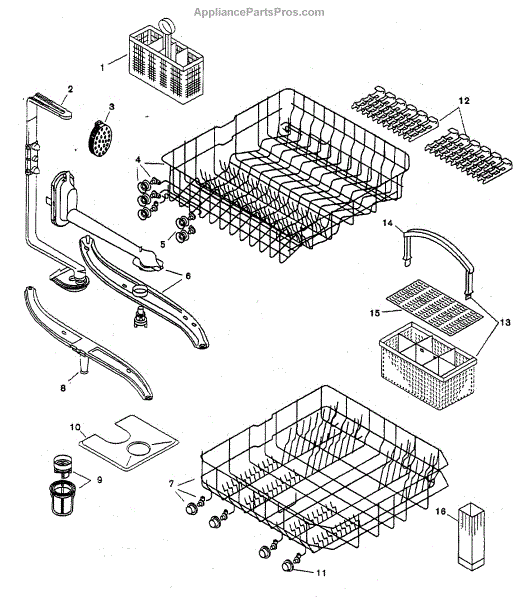 AppliancePartsPros.com

1
2
3
12
4
5
14
6
15
13
8
10
9
7
16
11