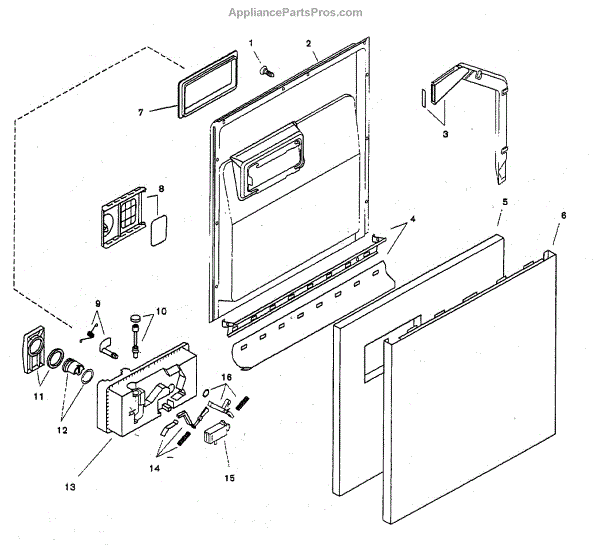 AppliancePartsPros.com

1
2
7
3
8
5
6
4
9
10
11
12
16
13
14
15