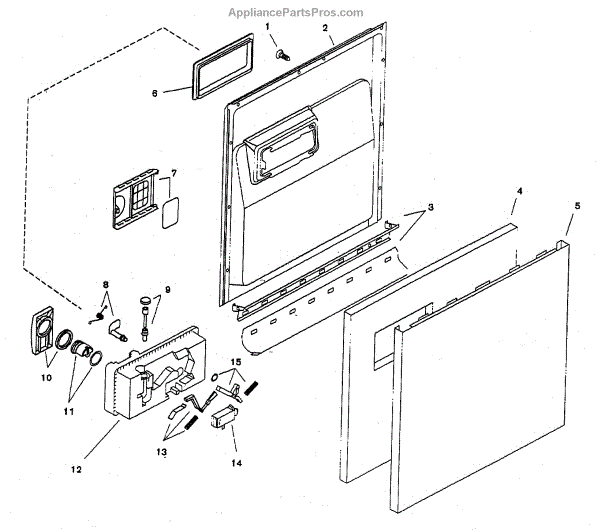 AppliancePartsPros.com

1
2
6
7
3
4
5
8
9
10
11
15
12
13
14