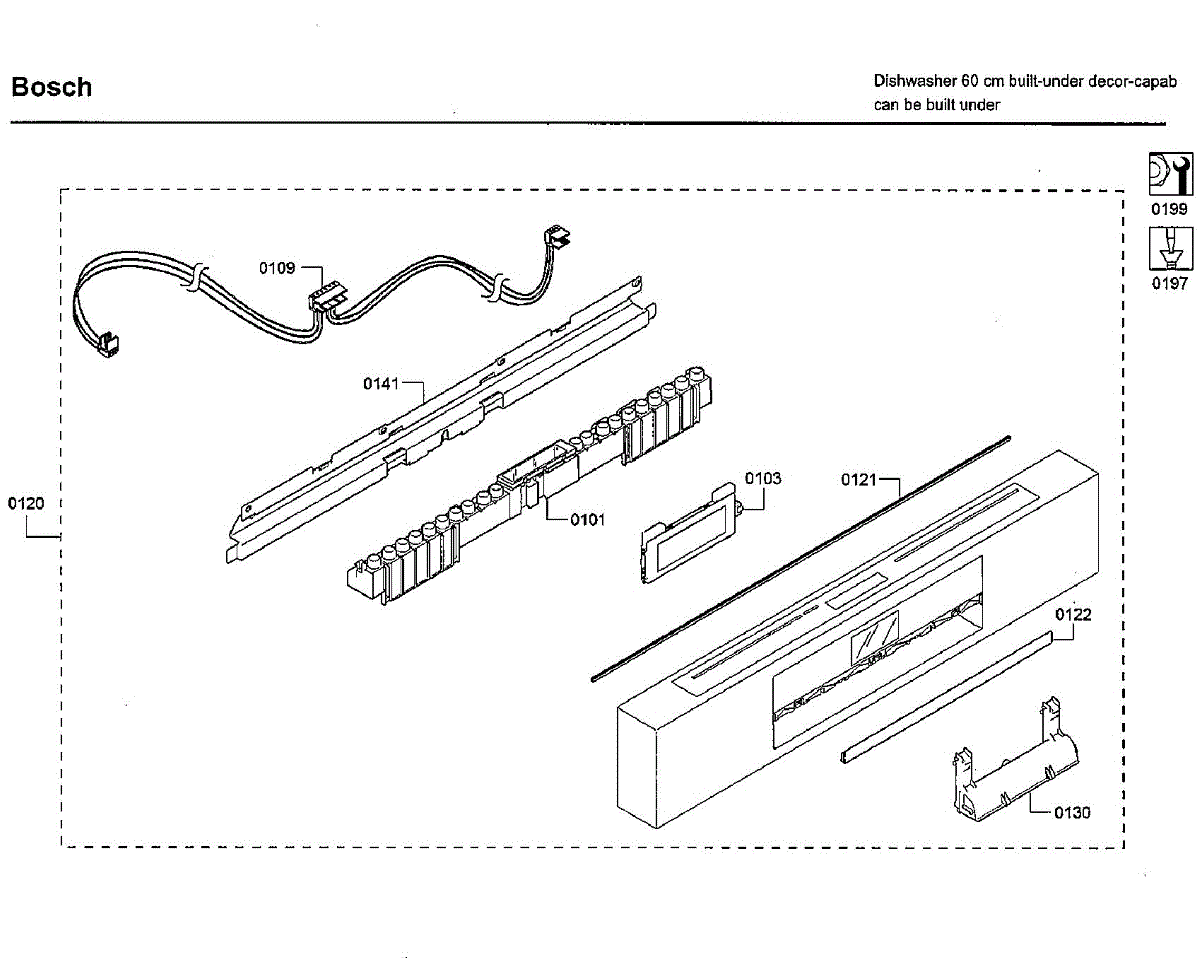 Bosch

Dishwasher 60 cm built-under decor-capab
can be built under

0199

0197

0109

0141

0120

0101

0103

0121

0122

0130