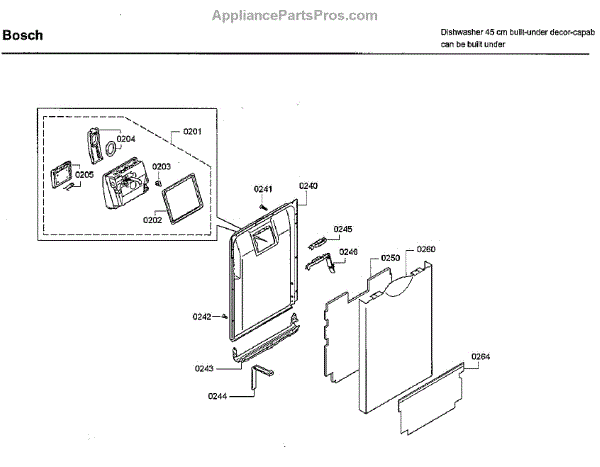 AppliancePartsPros.com

Bosch

Dishwasher 45 cm built-under decor-capab can be built under

0201
0204
0205
0203
0202
0241
0240
0245
0246
0250
0260
0242
0243
0244
0264