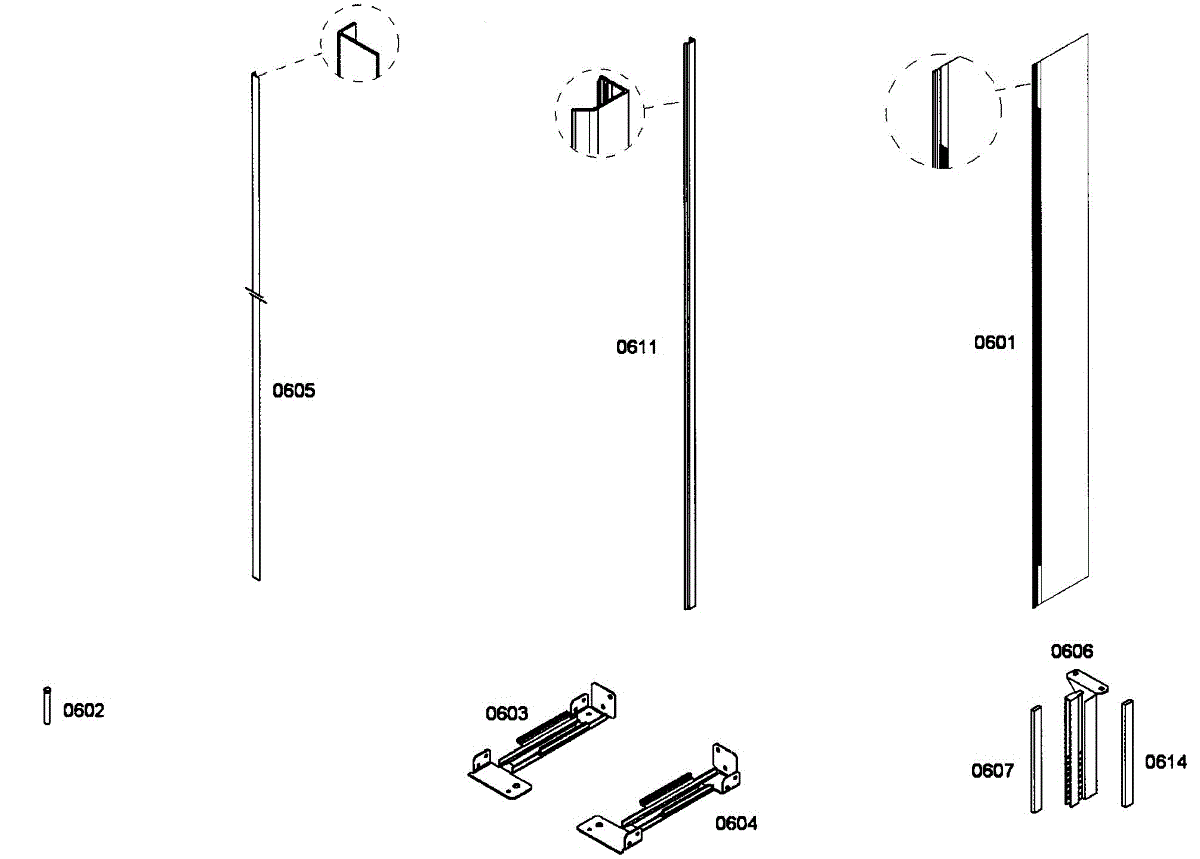 0605

0611

0601

0602

0603

0604

0606

0607

0614