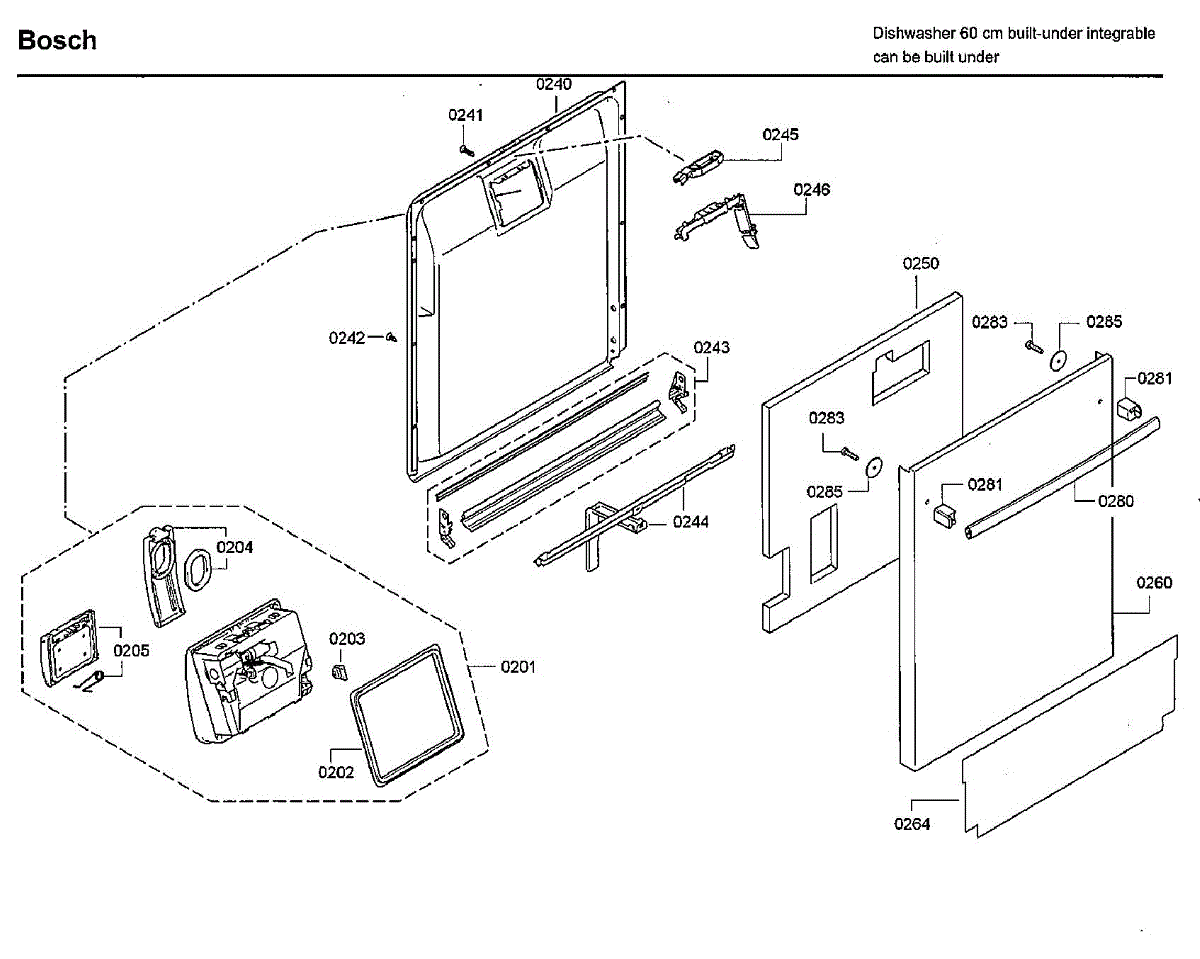 Bosch

Dishwasher 60 cm built-under integrable
can be built under

0240
0241
0245
0246
0242
0243
0250
0283
0285
0281
0283
0285
0281
0280
0244
0204
0205
0203
0201
0202
0260
0264