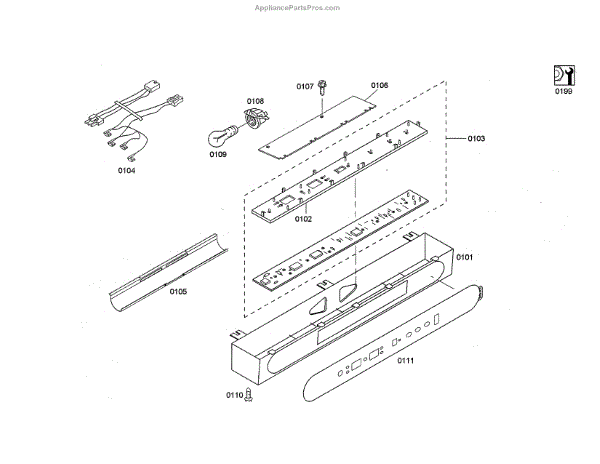 AppliancePartsPros.com

0199

0107

0106

0108

0103

0109

0104

0102

0101

0105

0111

0110