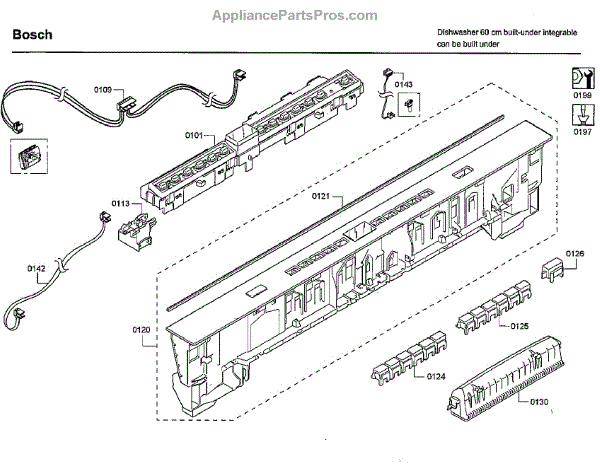 AppliancePartsPros.com

Bosch

Dishwasher 60 cm built-under integrable can be built under

0109
0143
0199
0197
0101
0113
0121
0142
0126
0125
0120
0124
0130