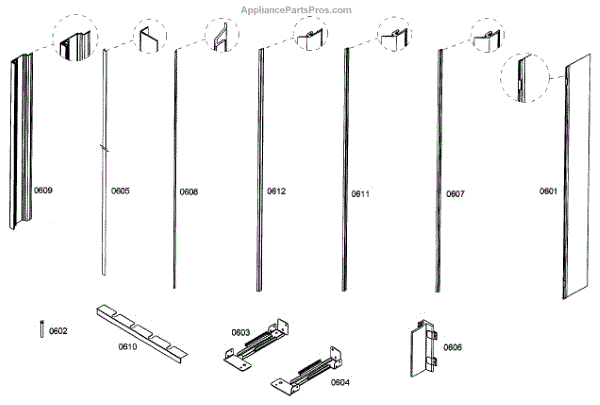 AppliancePartsPros.com

0609

0605

0608

0612

0611

0607

0601

0602

0610

0603

0604

0606