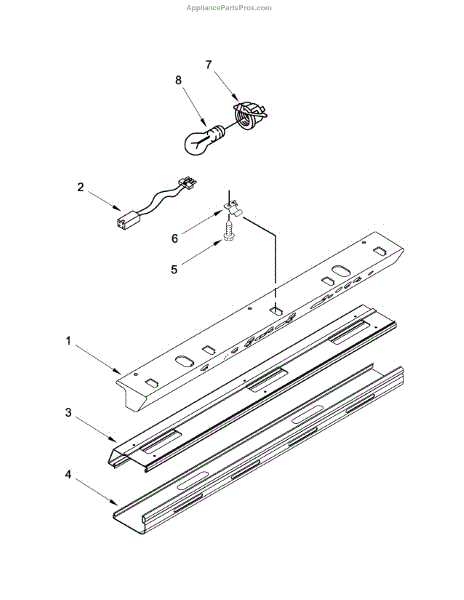 AppliancePartsPros.com

7
8
2
6
5
1
3
4