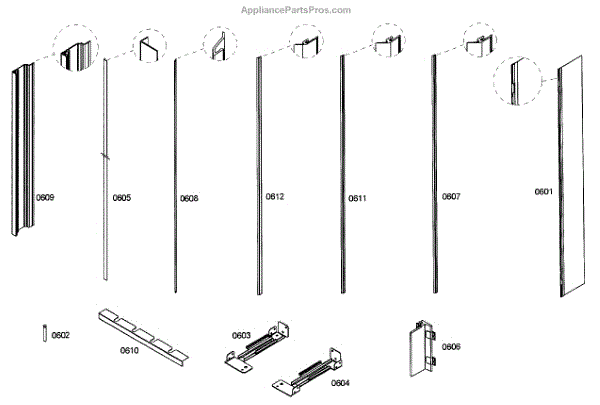 AppliancePartsPros.com

0609

0605

0608

0612

0611

0607

0601

0602

0610

0603

0604

0606