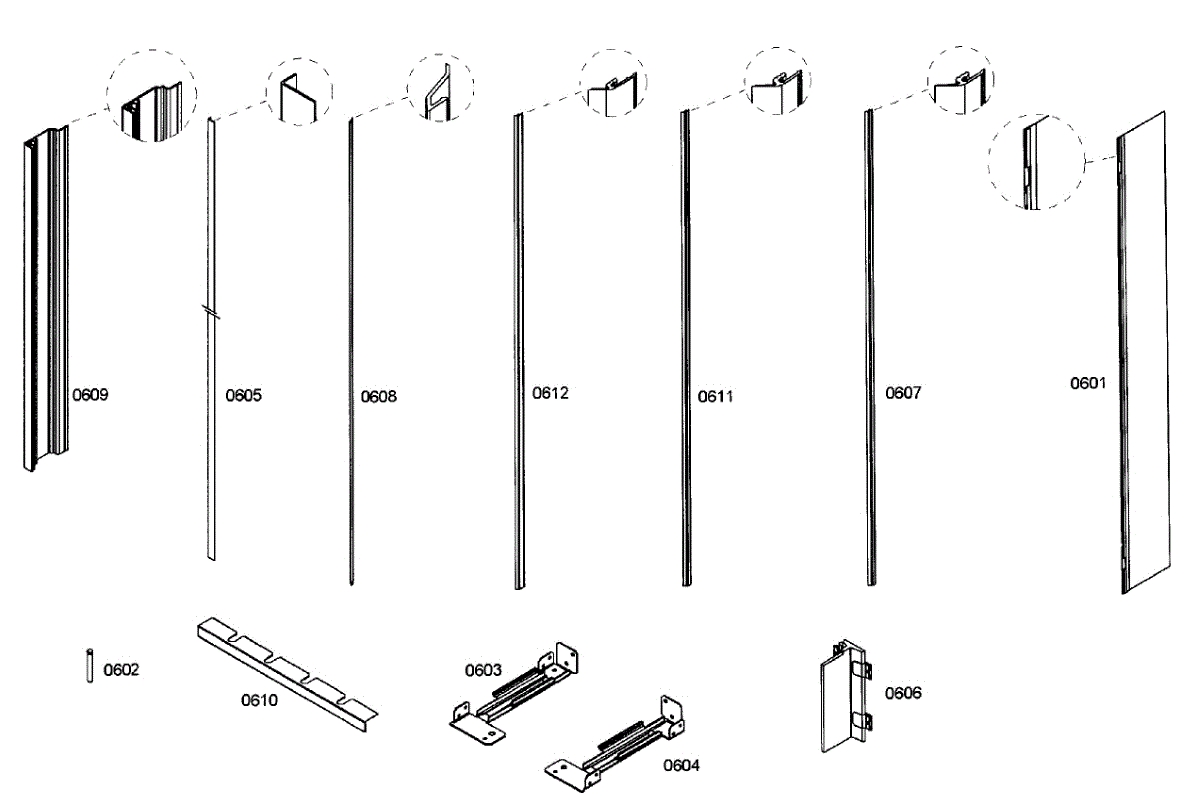 0609
0605
0608
0612
0611
0607
0601
0602
0610
0603
0604
0606