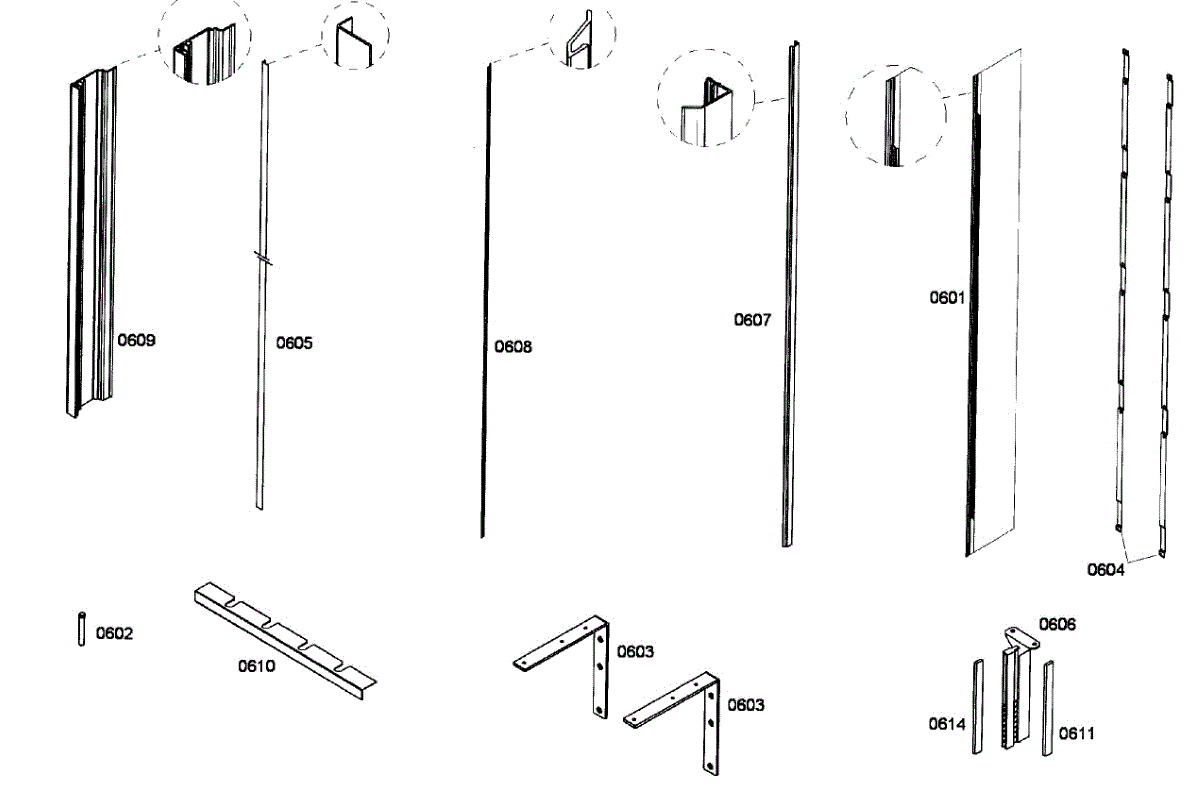 0609

0605

0608

0607

0601

0604

0602

0610

0603

0603

0606

0614

0611