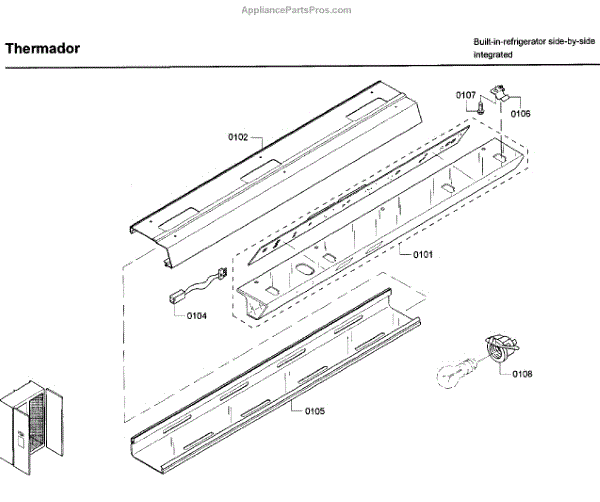 AppliancePartsPros.com

Thermador

Built-in-refrigerator side-by-side integrated

0107
0106
0102
0101
0104
0108
0105