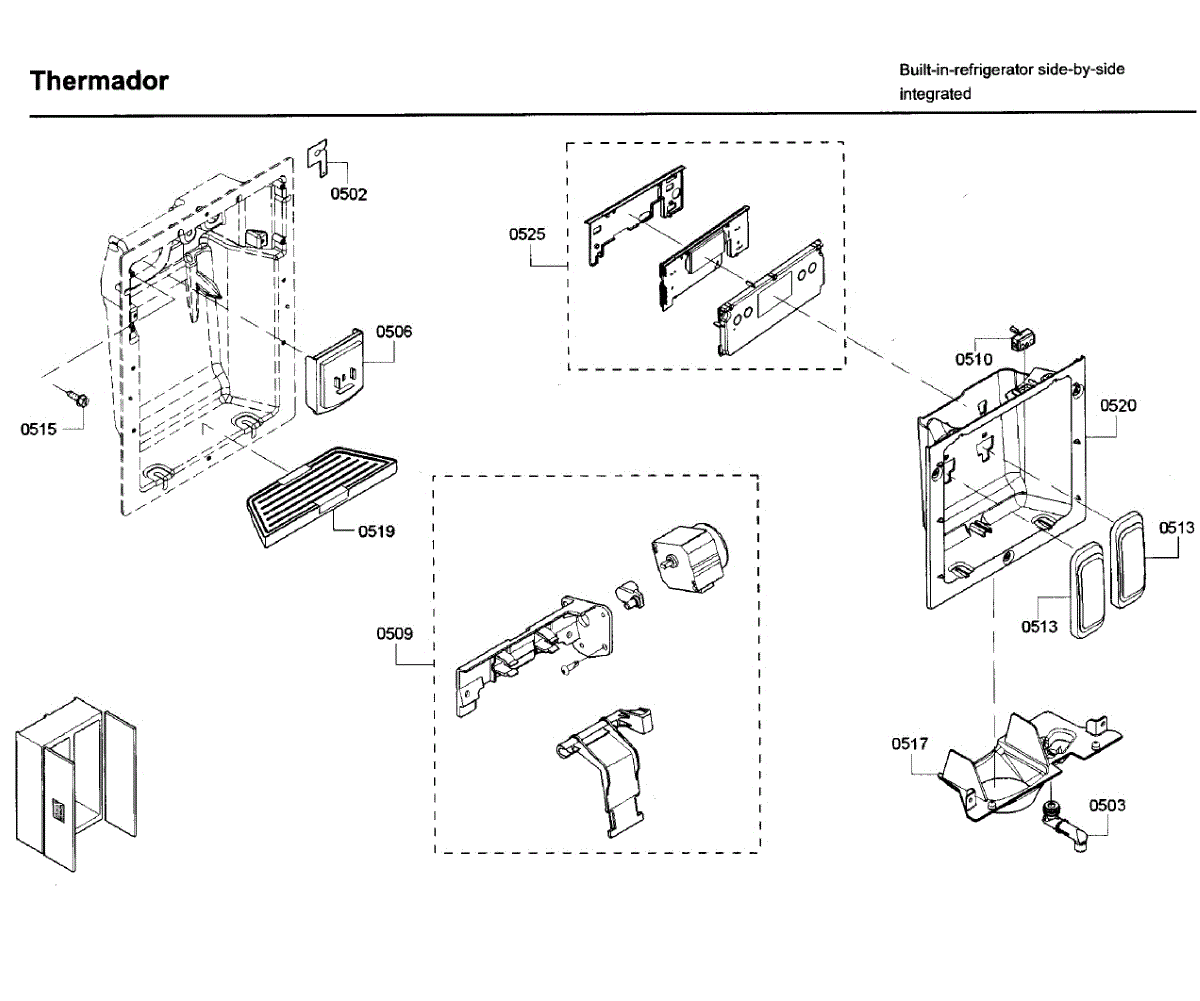 Thermador

Built-in-refrigerator side-by-side integrated

0502
0525
0506
0510
0520
0515
0519
0513
0513
0509
0517
0503