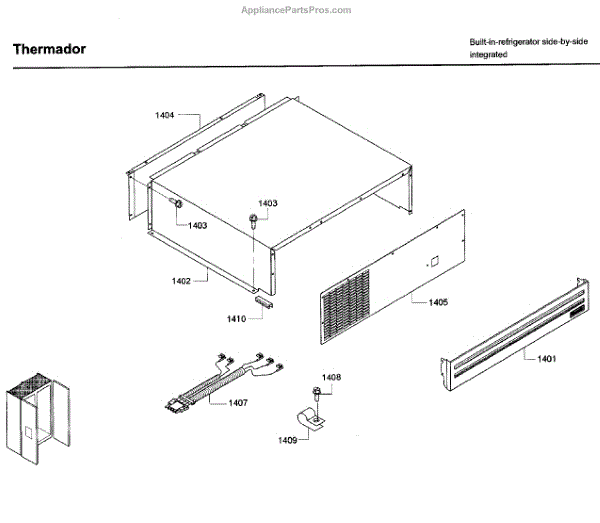 AppliancePartsPros.com

Thermador

Built-in-refrigerator side-by-side integrated

1404
1403
1403
1402
1410
1405
1401
1407
1408
1409