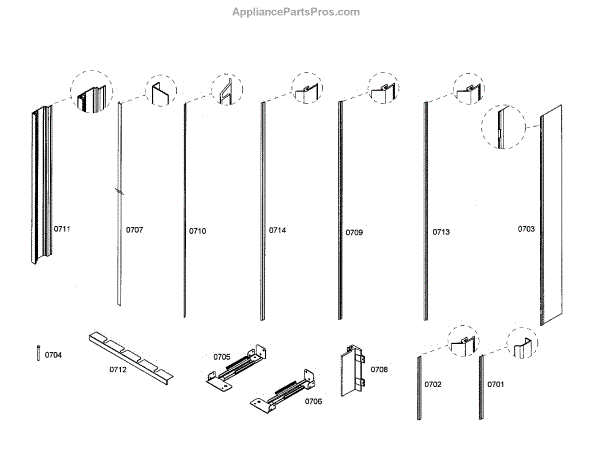 AppliancePartsPros.com

0711
0707
0710
0714
0709
0713
0703

0704
0712
0705
0706
0708
0702
0701