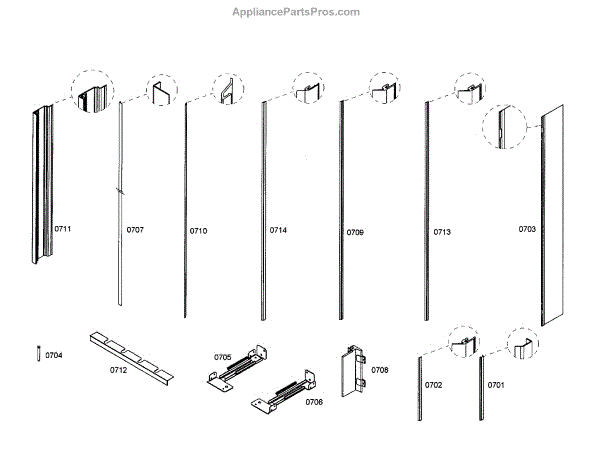 AppliancePartsPros.com

0711
0707
0710
0714
0709
0713
0703
0704
0712
0705
0706
0708
0702
0701