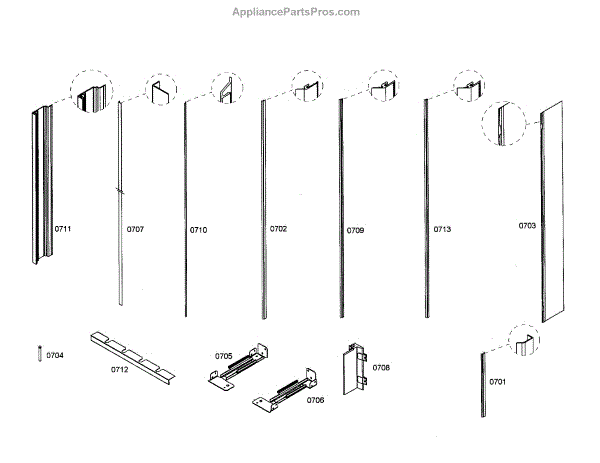 AppliancePartsPros.com

0711

0707

0710

0702

0709

0713

0703

0704

0712

0705

0706

0708

0701